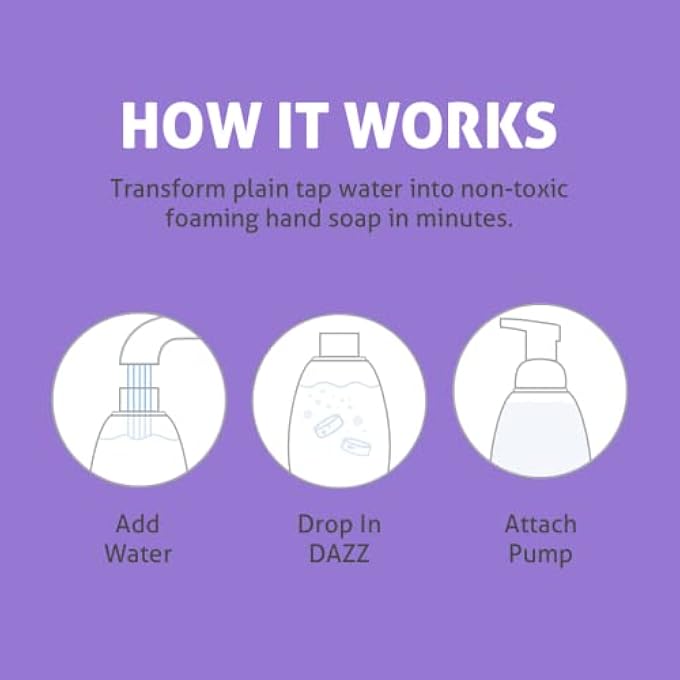 HOW IT WORKS

Transform plain tap water into non-toxic foaming hand soap in minutes.

Add Water

Drop In DAZZ

Attach Pump